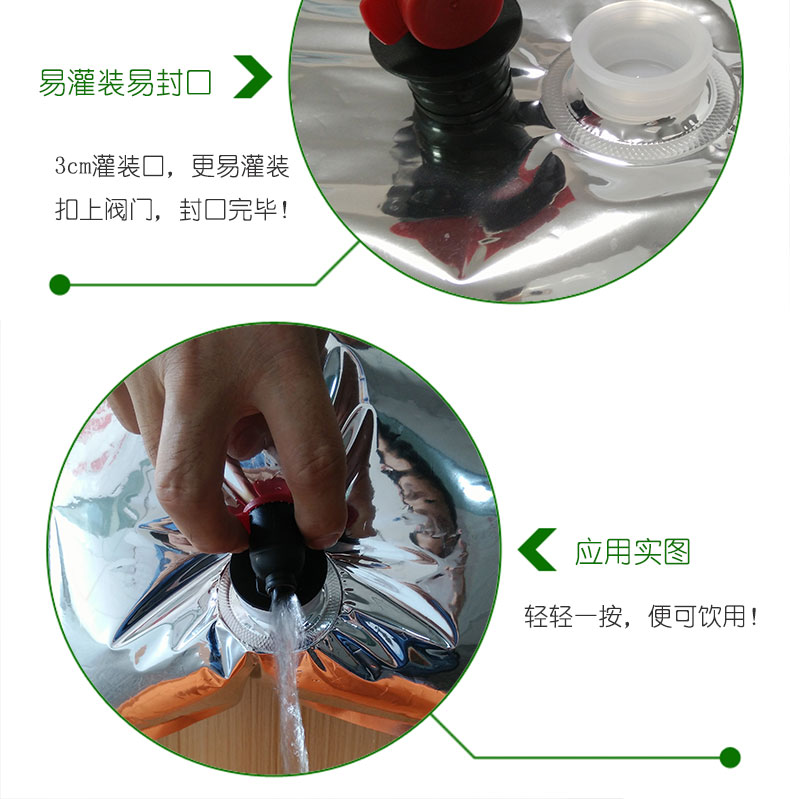 易灌装易封口

3cm灌装口，更易灌装
扣上阀门，封口完毕！

应用实图

轻轻一按，便可饮用！